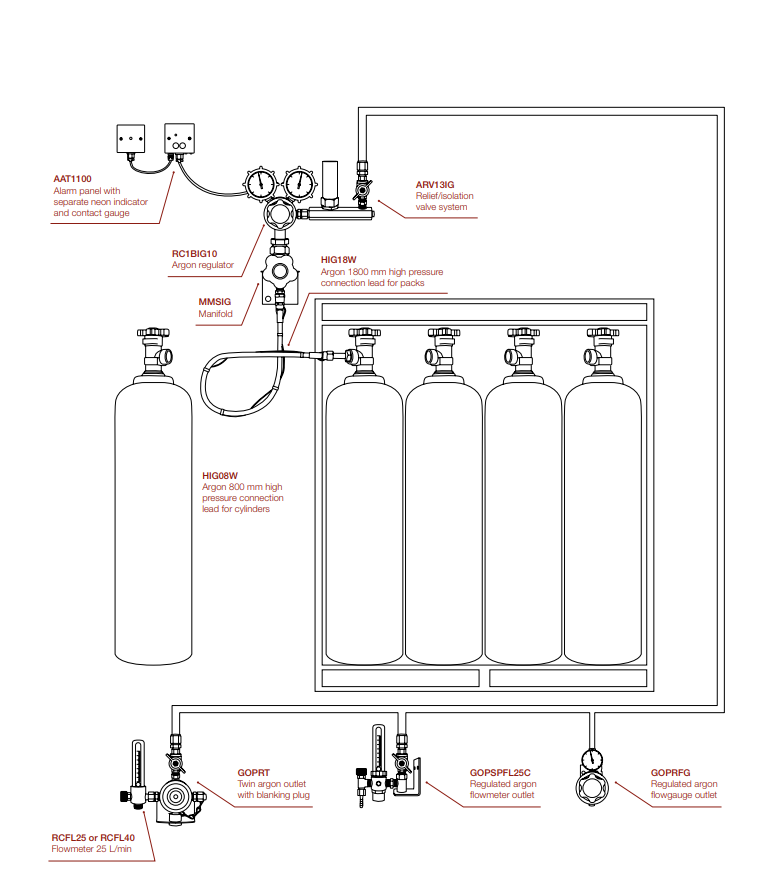 AAT1100
Alarm panel with separate neon indicator and contact gauge

ARV13IG
Relief/isolation valve system

RC1BIG10
Argon regulator

HIG18W
Argon 1800 mm high pressure connection lead for packs

MMSIG
Manifold

HIG08W
Argon 800 mm high pressure connection lead for cylinders

GOPRT
Twin argon outlet with blanking plug

GOPSPFL25C
Regulated argon flowmeter outlet

GOPRFG
Regulated argon flowgauge outlet

RCFL25 or RCFL40
Flowmeter 25 L/min