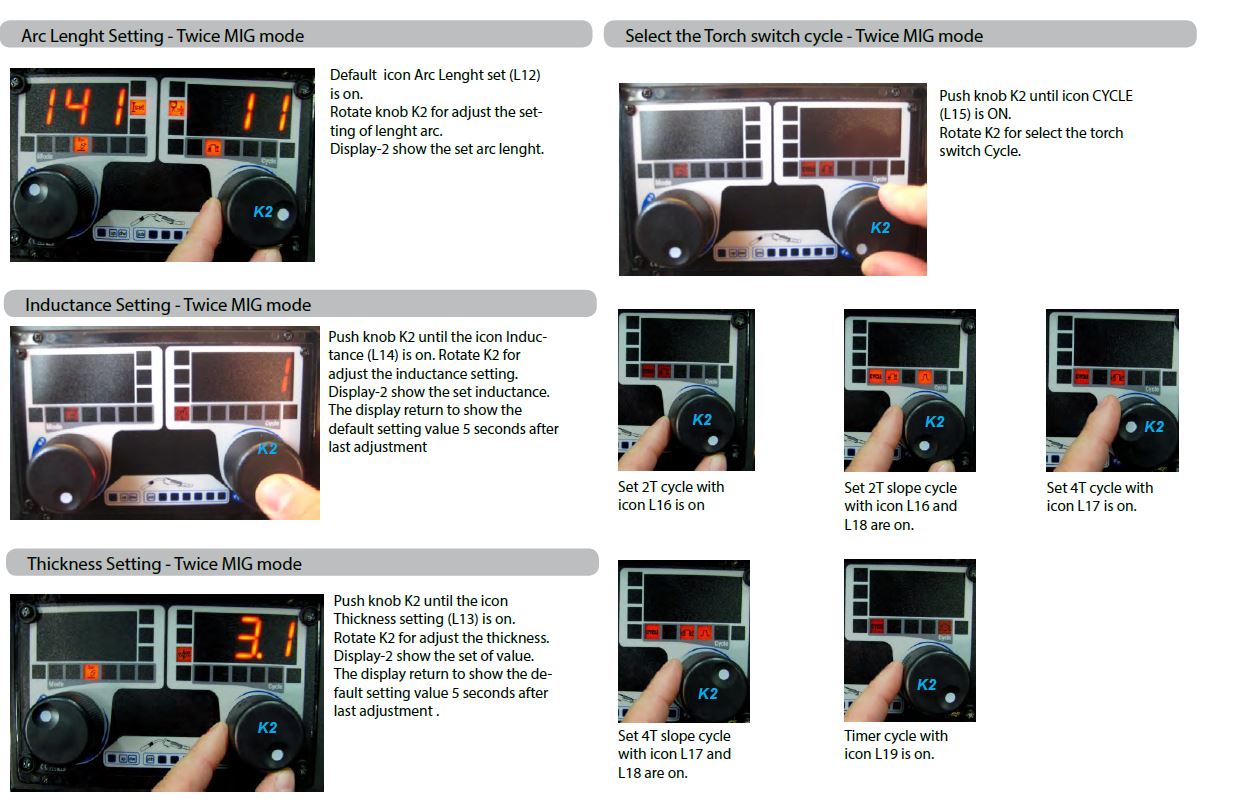 Arc Lenght Setting - Twice MIG mode

141 11

Mode Cycle

K2

Default icon Arc Lenght set (L12) is on.
Rotate knob K2 for adjust the setting of lenght arc.
Display-2 show the set arc lenght.

Inductance Setting - Twice MIG mode

1

Mode Cycle

K2

Push knob K2 until the icon Inductance (L14) is on. Rotate K2 for adjust the inductance setting.
Display-2 show the set inductance.
The display return to show the default setting value 5 seconds after last adjustment

Thickness Setting - Twice MIG mode

3.1

Mode Cycle

K2

Push knob K2 until the icon Thickness setting (L13) is on.
Rotate K2 for adjust the thickness.
Display-2 show the set of value.
The display return to show the default setting value 5 seconds after last adjustment .

Select the Torch switch cycle - Twice MIG mode

Mode Cycle

K2

Push knob K2 until icon CYCLE (L15) is ON.
Rotate K2 for select the torch switch Cycle.

K2

Set 2T cycle with icon L16 is on

K2

Set 2T slope cycle with icon L16 and L18 are on.

K2

Set 4T cycle with icon L17 is on.

K2

Set 4T slope cycle with icon L17 and L18 are on.

K2

Timer cycle with icon L19 is on.