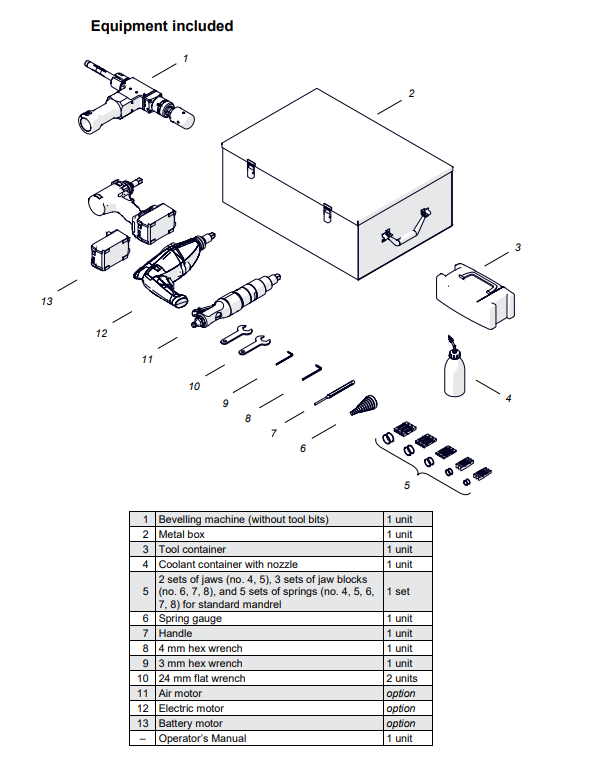 Equipment included

1

2

3

13

12

11

10

9

8

7

6

4

5

| 1 | Bevelling machine (without tool bits) | 1 unit |
|---|---|---|
| 2 | Metal box | 1 unit |
| 3 | Tool container | 1 unit |
| 4 | Coolant container with nozzle | 1 unit |
| 5 | 2 sets of jaws (no. 4, 5), 3 sets of jaw blocks (no. 6, 7, 8), and 5 sets of springs (no. 4, 5, 6, 7, 8) for standard mandrel | 1 set |
| 6 | Spring gauge | 1 unit |
| 7 | Handle | 1 unit |
| 8 | 4 mm hex wrench | 1 unit |
| 9 | 3 mm hex wrench | 1 unit |
| 10 | 24 mm flat wrench | 2 units |
| 11 | Air motor | option |
| 12 | Electric motor | option |
| 13 | Battery motor | option |
| – | Operator's Manual | 1 unit |