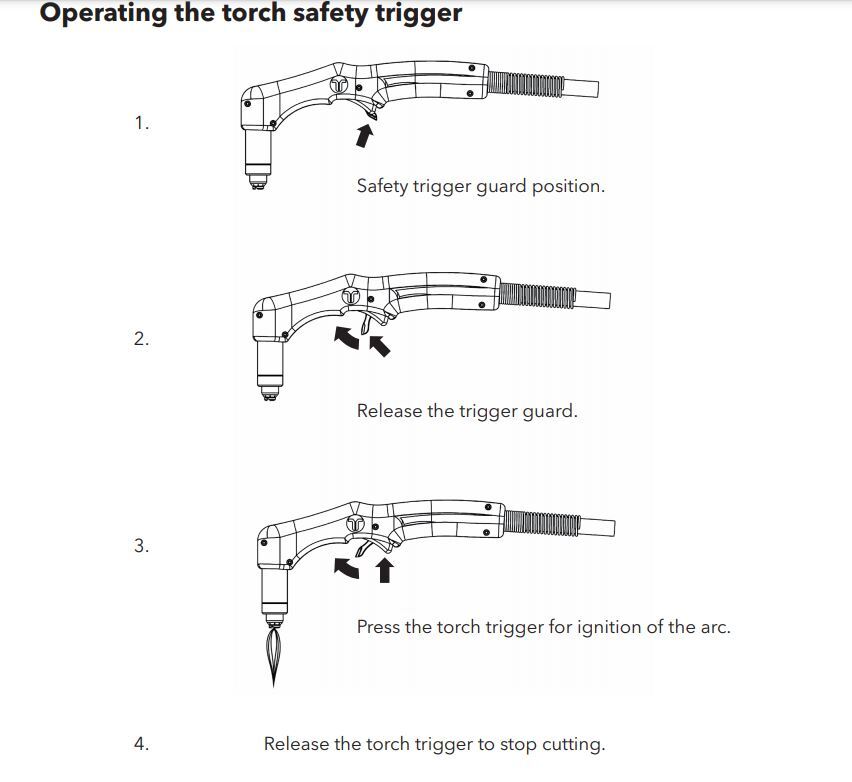 Operating the torch safety trigger

1.

Safety trigger guard position.

2.

Release the trigger guard.

3.

Press the torch trigger for ignition of the arc.

4. Release the torch trigger to stop cutting.