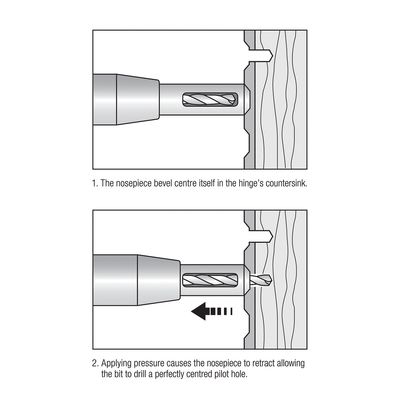 1. The nosepiece bevel centre itself in the hinge's countersink.

2. Applying pressure causes the nosepiece to retract allowing the bit to drill a perfectly centred pilot hole.