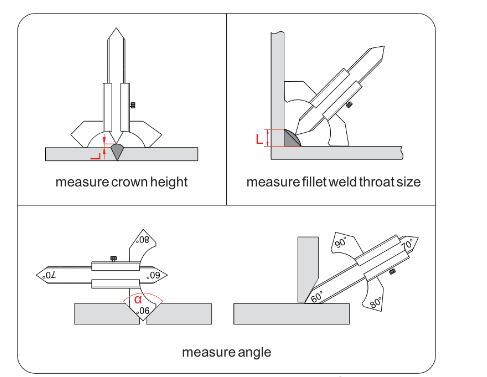 L

measure crown height

L

measure fillet weld throat size

80°

70°

60°

α

90°

90°

70°

60°

80°

measure angle