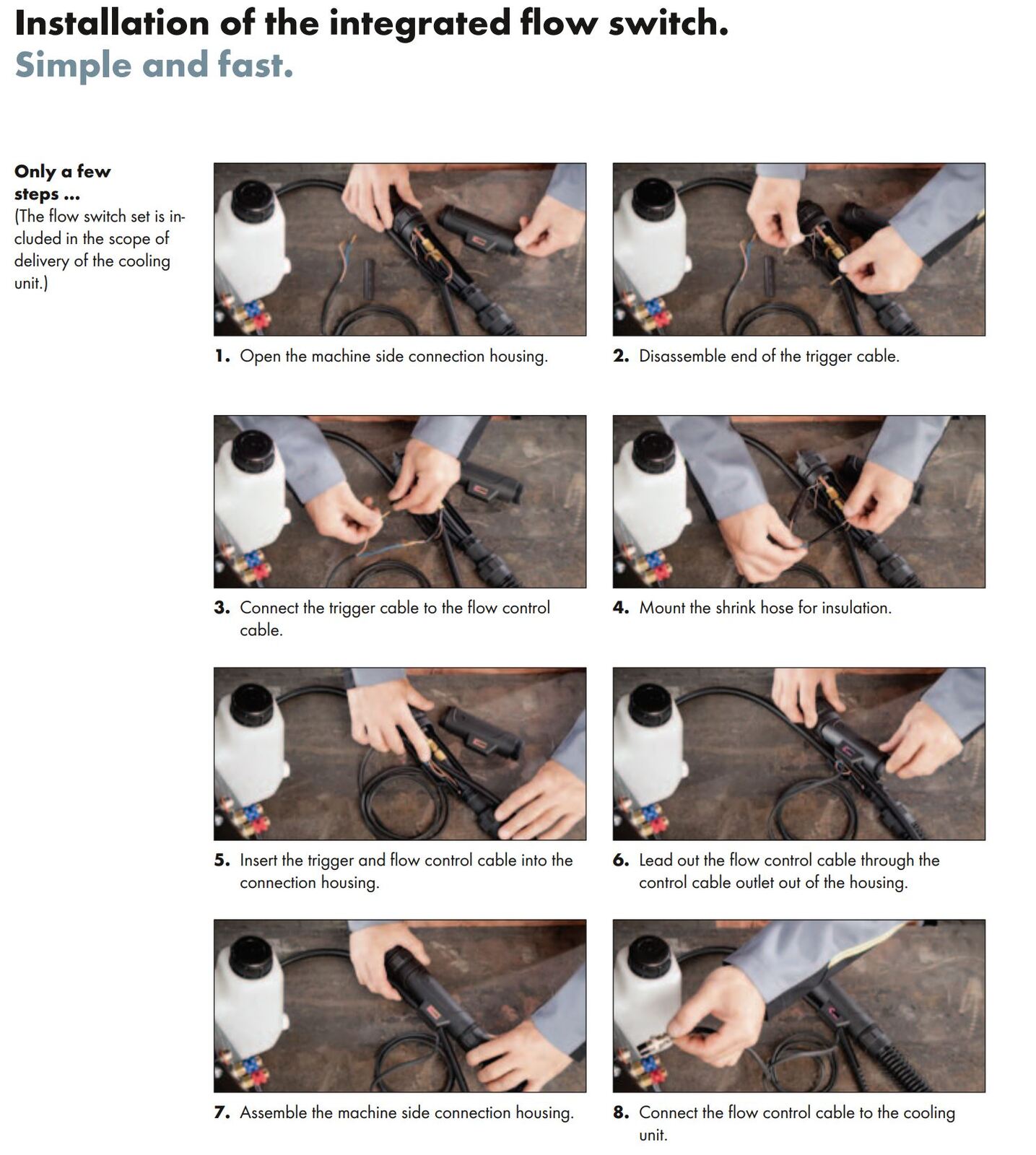 Installation of the integrated flow switch.
Simple and fast.

Only a few steps ...
(The flow switch set is included in the scope of delivery of the cooling unit.)

1. Open the machine side connection housing.

2. Disassemble end of the trigger cable.

3. Connect the trigger cable to the flow control cable.

4. Mount the shrink hose for insulation.

5. Insert the trigger and flow control cable into the connection housing.

6. Lead out the flow control cable through the control cable outlet out of the housing.

7. Assemble the machine side connection housing.

8. Connect the flow control cable to the cooling unit.